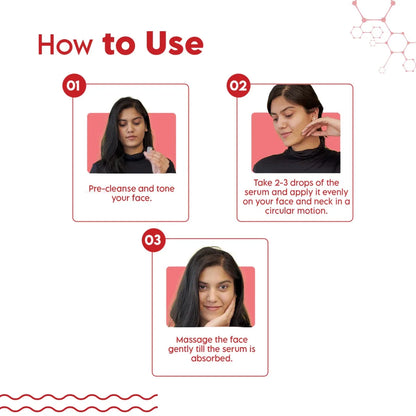 How to Use

01

Pre-cleanse and tone your face.

02

Take 2-3 drops of the serum and apply it evenly on your face and neck in a circular motion.

03

Massage the face gently till the serum is absorbed.