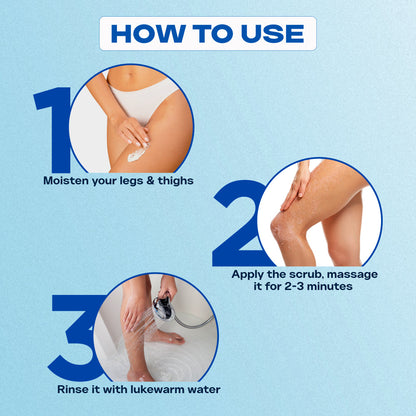 HOW TO USE

1

Moisten your legs & thighs

2

Apply the scrub, massage it for 2-3 minutes

3

Rinse it with lukewarm water