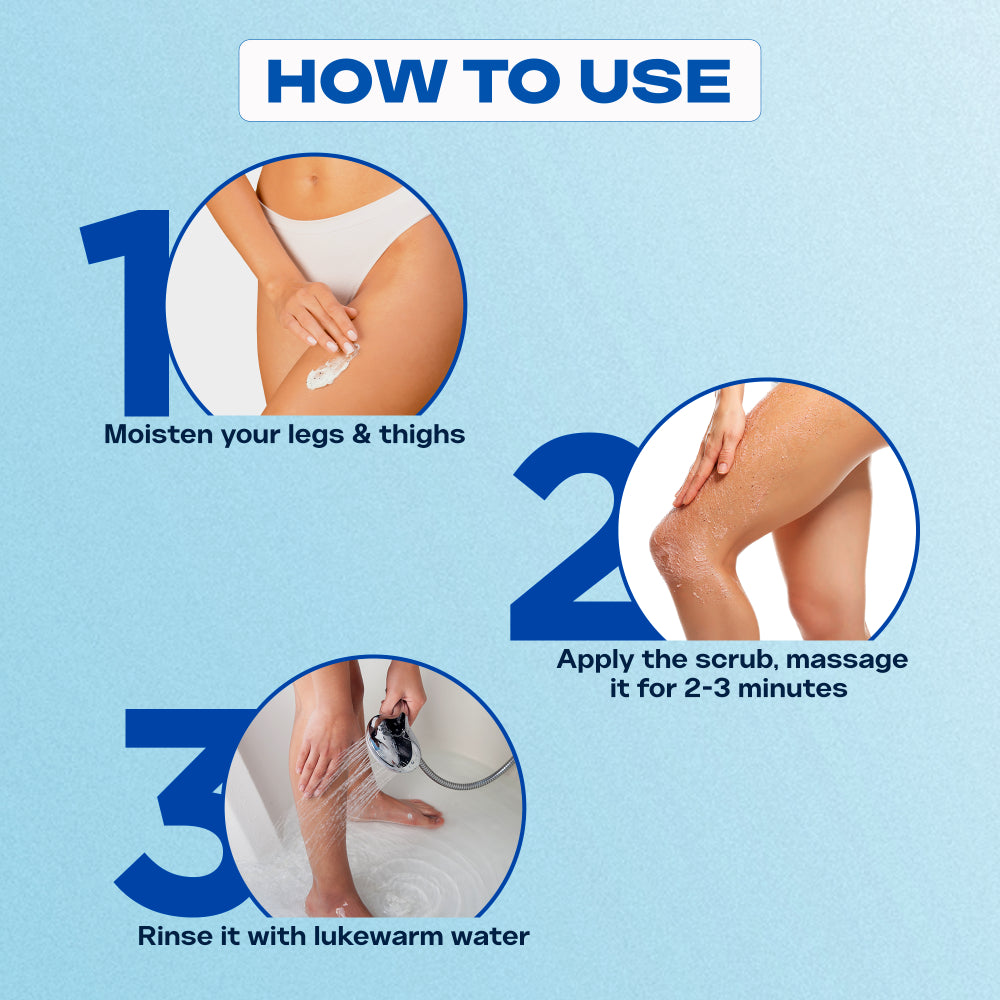 HOW TO USE

1
Moisten your legs & thighs

2
Apply the scrub, massage it for 2-3 minutes

3
Rinse it with lukewarm water