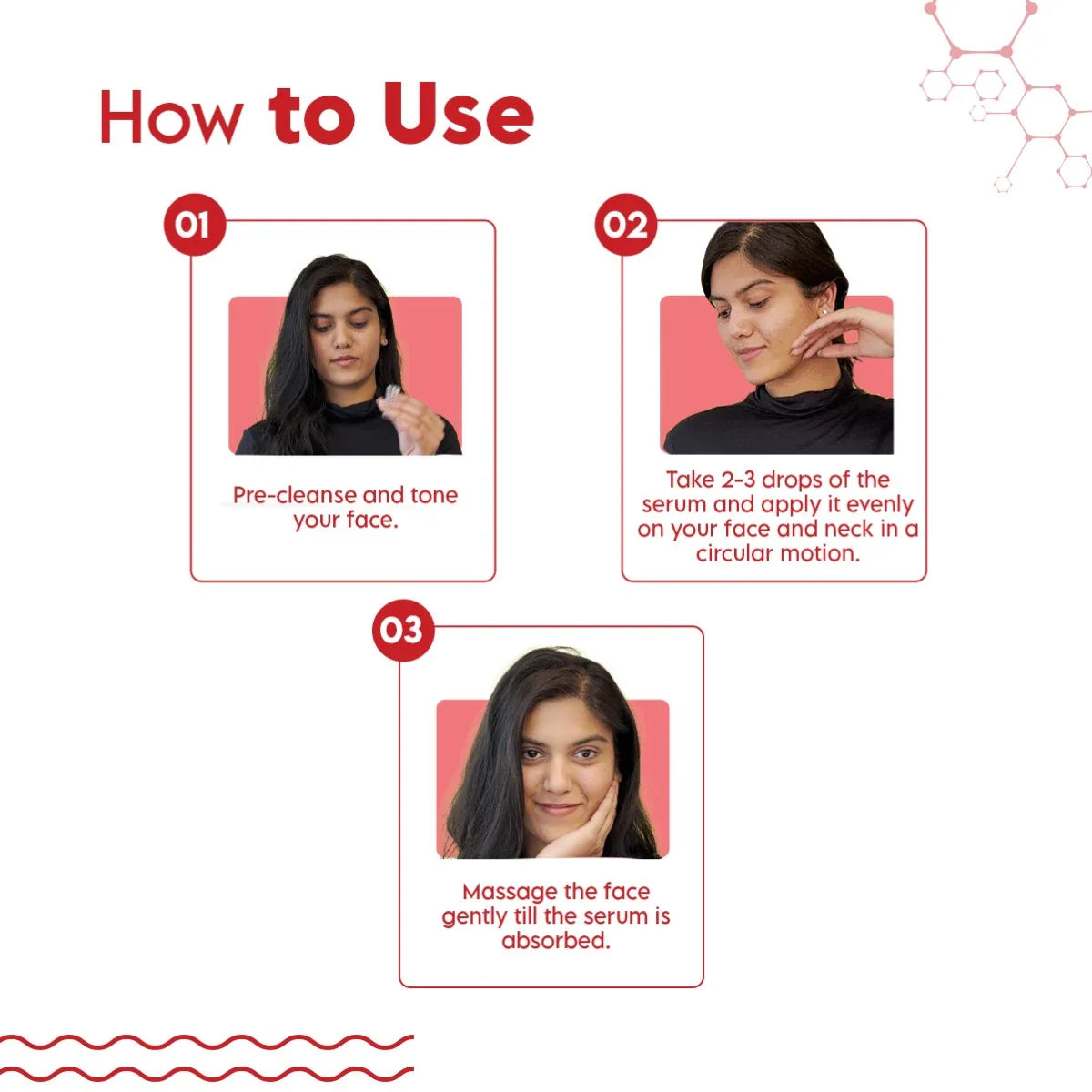 How to Use

01

Pre-cleanse and tone your face.

02

Take 2-3 drops of the serum and apply it evenly on your face and neck in a circular motion.

03

Massage the face gently till the serum is absorbed.