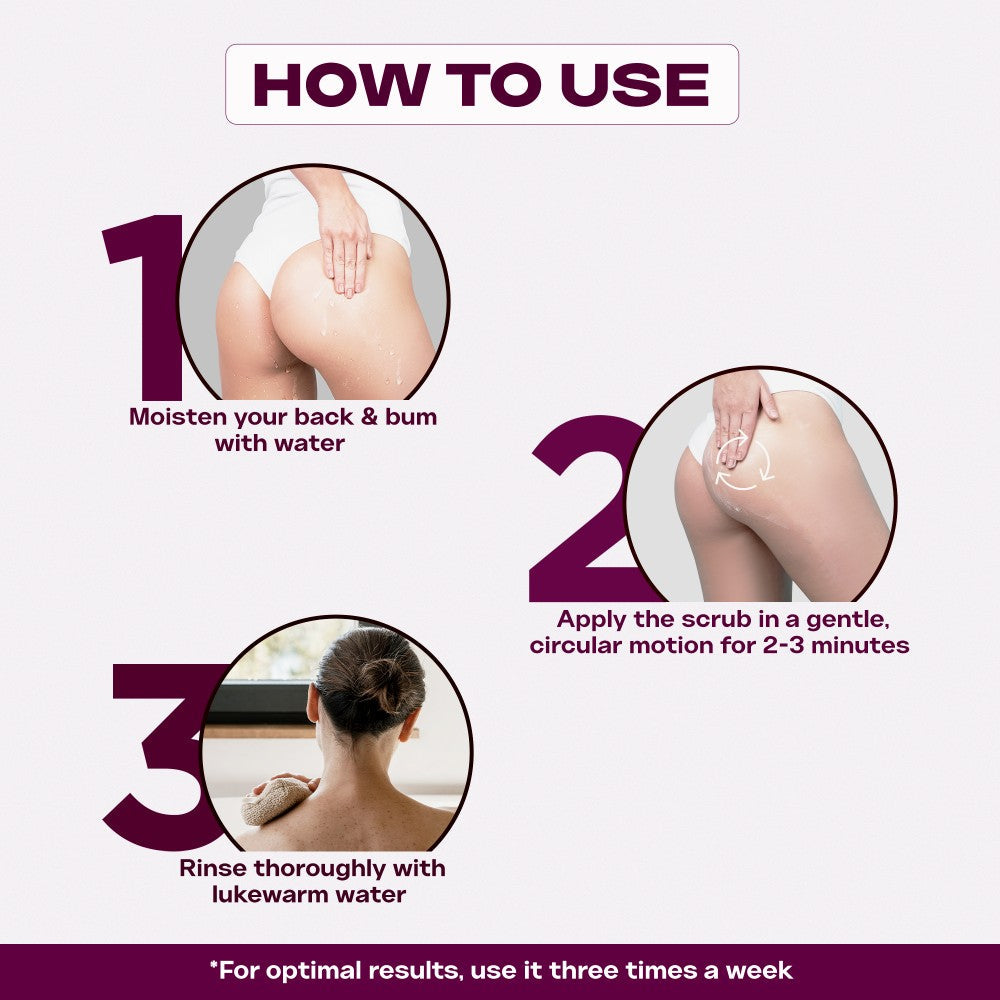 HOW TO USE

1

Moisten your back & bum with water

2

Apply the scrub in a gentle, circular motion for 2-3 minutes

3

Rinse thoroughly with lukewarm water

*For optimal results, use it three times a week