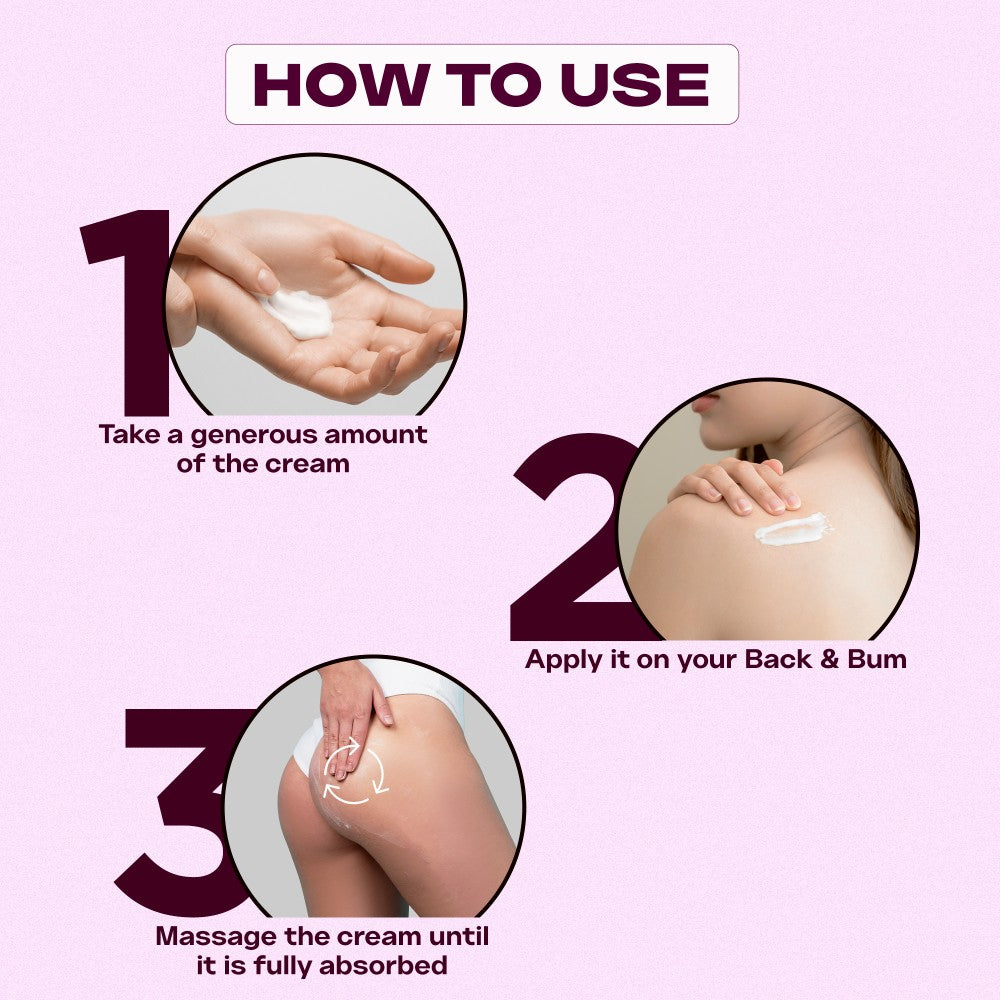 HOW TO USE

1

Take a generous amount of the cream

2

Apply it on your Back & Bum

3

Massage the cream until it is fully absorbed