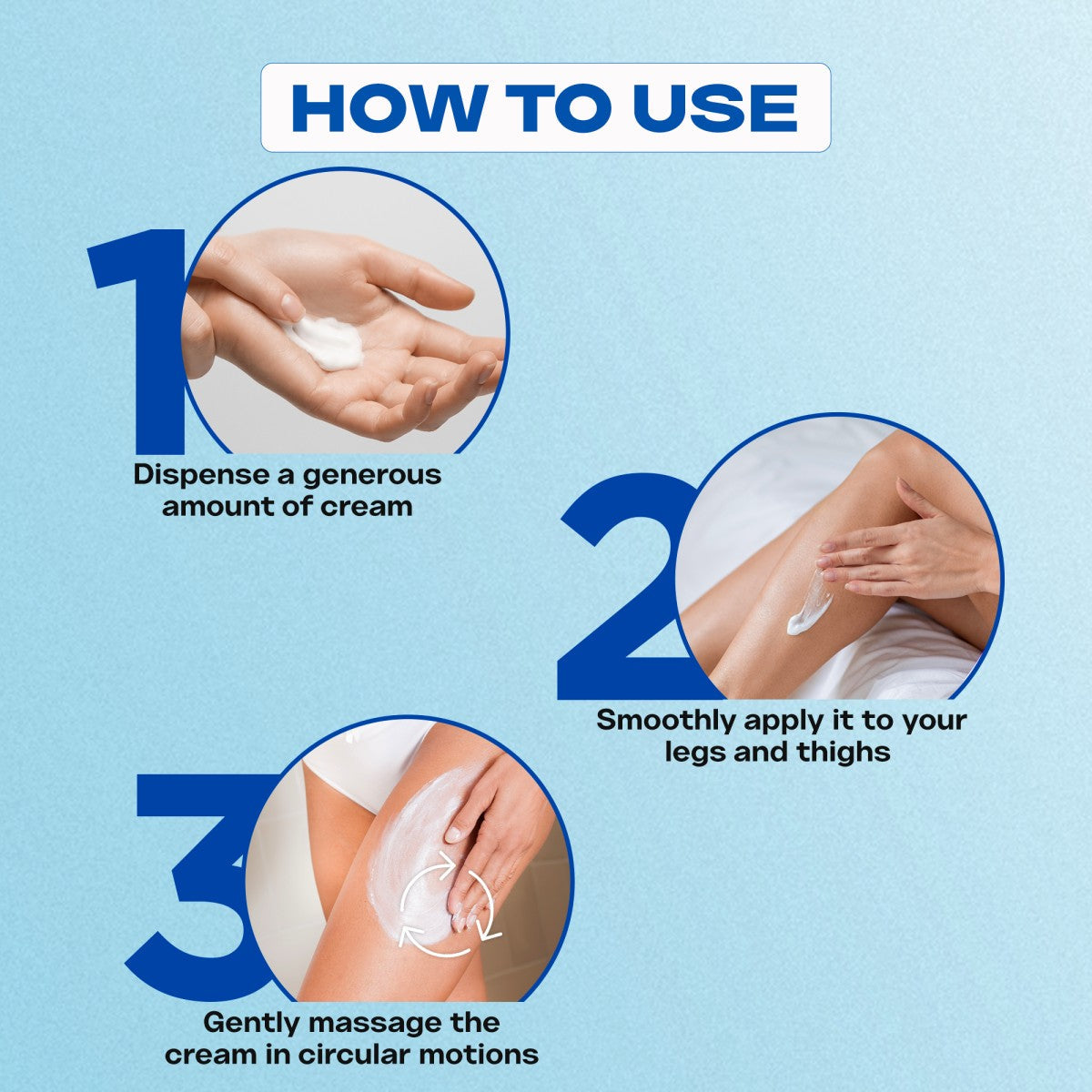 HOW TO USE

1
Dispense a generous amount of cream

2
Smoothly apply it to your legs and thighs

3
Gently massage the cream in circular motions